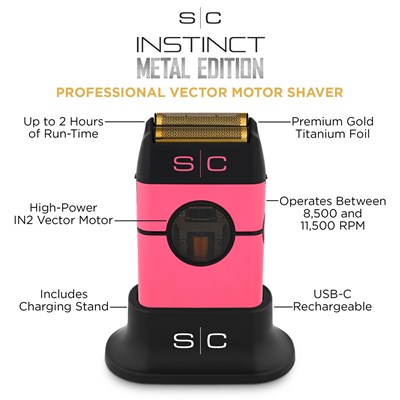 S|C

INSTINCT
METAL EDITION

PROFESSIONAL VECTOR MOTOR SHAVER

Up to 2 Hours of Run-Time

Premium Gold Titanium Foil

S|C

High-Power IN2 Vector Motor

Operates Between 8,500 and 11,500 RPM

Includes Charging Stand

USB-C Rechargeable

S|C